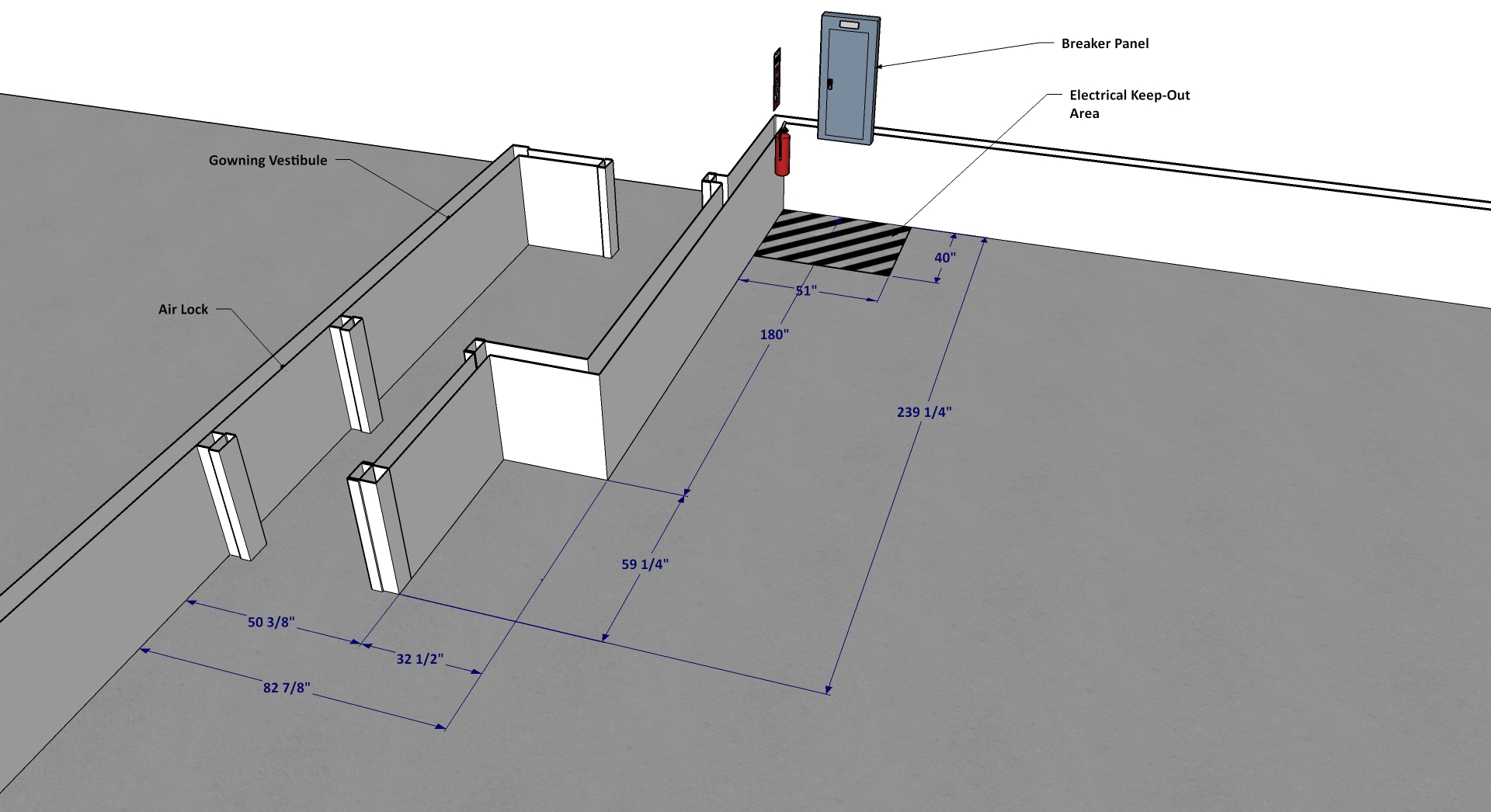 Breaker Panel

Electrical Keep-Out Area

Gowning Vestibule

Air Lock

40"

51"

180"

239 1/4"

59 1/4"

50 3/8"

32 1/2"

82 7/8"